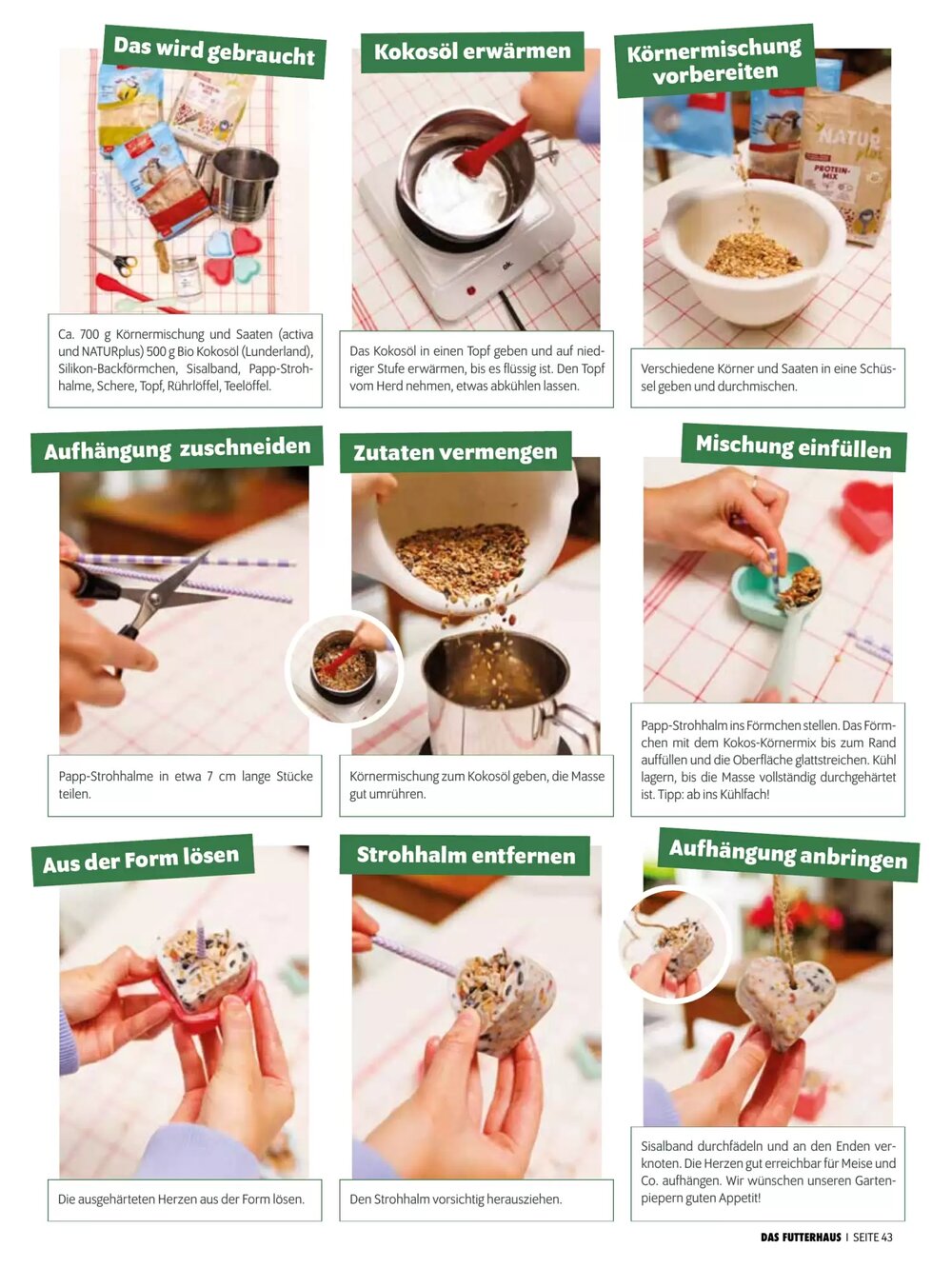 Das wird gebraucht

Ca. 700 g Körnermischung und Saaten (activa und NATURplus) 500 g Bio Kokosöl (Lunderland), Silikon-Backförmchen, Sisalband, Papp-Strohhalme, Schere, Topf, Rührlöffel, Teelöffel.

Kokosöl erwärmen

Das Kokosöl in einen Topf geben und auf niedriger Stufe erwärmen, bis es flüssig ist. Den Topf vom Herd nehmen, etwas abkühlen lassen.

Körnermischung vorbereiten

NATUR plus
PROTEIN-MIX

Verschiedene Körner und Saaten in eine Schüssel geben und durchmischen.

Aufhängung zuschneiden

Papp-Strohhalme in etwa 7 cm lange Stücke teilen.

Zutaten vermengen

Körnermischung zum Kokosöl geben, die Masse gut umrühren.

Mischung einfüllen

Papp-Strohhalm ins Förmchen stellen. Das Förmchen mit dem Kokos-Körnermix bis zum Rand auffüllen und die Oberfläche glattstreichen. Kühl lagern, bis die Masse vollständig durchgehärtet ist. Tipp: ab ins Kühlfach!

Aus der Form lösen

Die ausgehärteten Herzen aus der Form lösen.

Strohhalm entfernen

Den Strohhalm vorsichtig herausziehen.

Aufhängung anbringen

Sisalband durchfädeln und an den Enden verknoten. Die Herzen gut erreichbar für Meise und Co. aufhängen. Wir wünschen unseren Gartenpiepern guten Appetit!

DAS FUTTERHAUS | SEITE 43