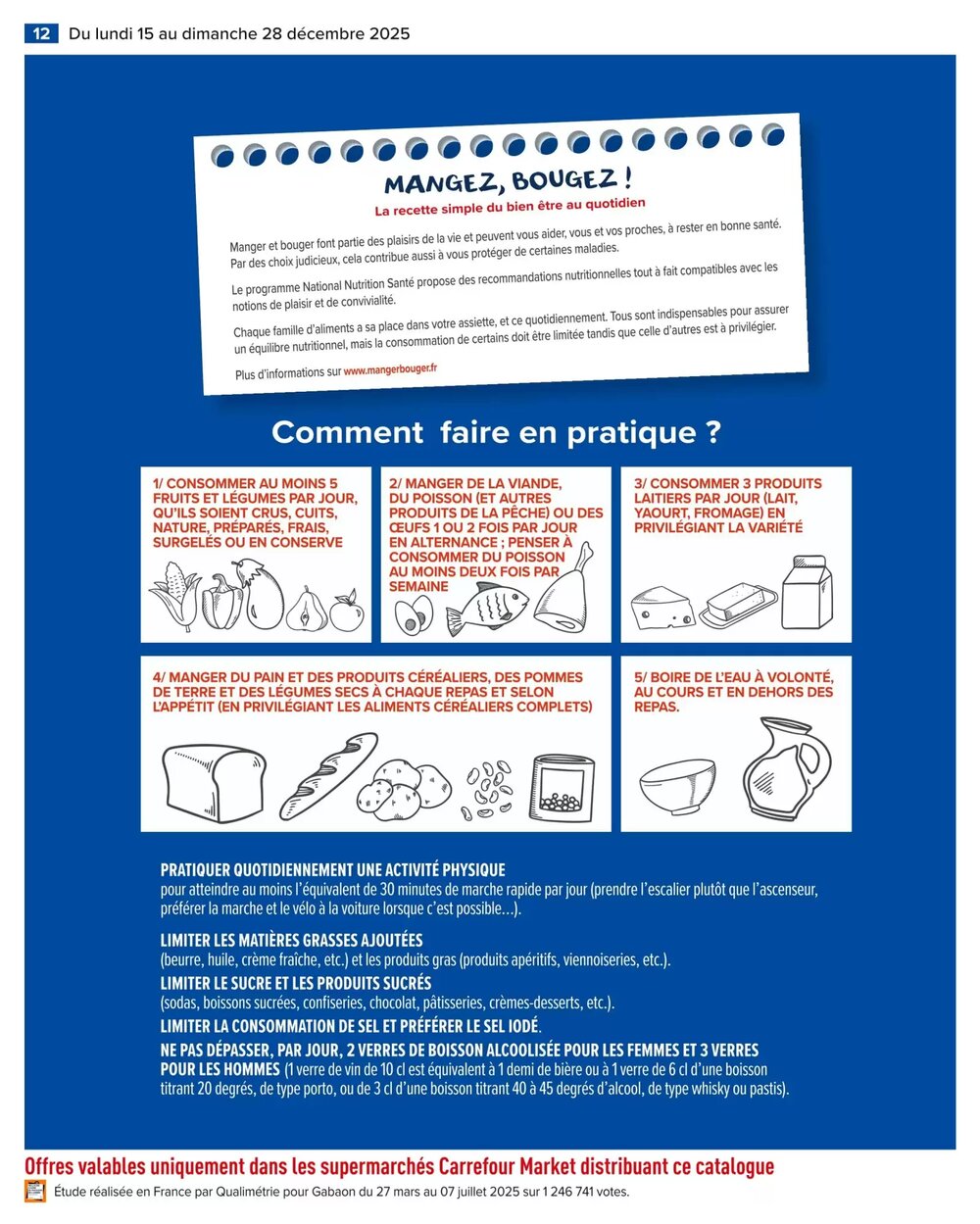 12 Du lundi 15 au dimanche 28 décembre 2025

MANGEZ, BOUGEZ !

La recette simple du bien être au quotidien

Manger et bouger font partie des plaisirs de la vie et peuvent vous aider, vous et vos proches, à rester en bonne santé. Par des choix judicieux, cela contribue aussi à vous protéger de certaines maladies.

Le programme National Nutrition Santé propose des recommandations nutritionnelles tout à fait compatibles avec les notions de plaisir et de convivialité.

Chaque famille d'aliments a sa place dans votre assiette, et ce quotidiennement. Tous sont indispensables pour assurer un équilibre nutritionnel, mais la consommation de certains doit être limitée tandis que celle d'autres est à privilégier.

Plus d'informations sur www.mangerbouger.fr

Comment faire en pratique ?

1/ CONSOMMER AU MOINS 5 FRUITS ET LÉGUMES PAR JOUR, QU'ILS SOIENT CRUS, CUITS, NATURE, PRÉPARÉS, FRAIS, SURGELÉS OU EN CONSERVE

2/ MANGER DE LA VIANDE, DU POISSON (ET AUTRES PRODUITS DE LA PÊCHE) OU DES ŒUFS 1 OU 2 FOIS PAR JOUR EN ALTERNANCE ; PENSER À CONSOMMER DU POISSON AU MOINS DEUX FOIS PAR SEMAINE

3/ CONSOMMER 3 PRODUITS LAITIERS PAR JOUR (LAIT, YAOURT, FROMAGE) EN PRIVILÉGIANT LA VARIÉTÉ

4/ MANGER DU PAIN ET DES PRODUITS CÉRÉALIERS, DES POMMES DE TERRE ET DES LÉGUMES SECS À CHAQUE REPAS ET SELON L'APPÉTIT (EN PRIVILÉGIANT LES ALIMENTS CÉRÉALIERS COMPLETS)

5/ BOIRE DE L'EAU À VOLONTÉ, AU COURS ET EN DEHORS DES REPAS.

PRATIQUER QUOTIDIENNEMENT UNE ACTIVITÉ PHYSIQUE
pour atteindre au moins l'équivalent de 30 minutes de marche rapide par jour (prendre l'escalier plutôt que l'ascenseur, préférer la marche et le vélo à la voiture lorsque c'est possible...).

LIMITER LES MATIÈRES GRASSES AJOUTÉES
(beurre, huile, crème fraîche, etc.) et les produits gras (produits apéritifs, viennoiseries, etc.).

LIMITER LE SUCRE ET LES PRODUITS SUCRÉS
(sodas, boissons sucrées, confiseries, chocolat, pâtisseries, crèmes-desserts, etc.).

LIMITER LA CONSOMMATION DE SEL ET PRÉFÉRER LE SEL IODÉ.

NE PAS DÉPASSER, PAR JOUR, 2 VERRES DE BOISSON ALCOOLISÉE POUR LES FEMMES ET 3 VERRES POUR LES HOMMES (1 verre de vin de 10 cl est équivalent à 1 demi de bière ou à 1 verre de 6 cl d'une boisson titrant 20 degrés, de type porto, ou de 3 cl d'une boisson titrant 40 à 45 degrés d'alcool, de type whisky ou pastis).

Offres valables uniquement dans les supermarchés Carrefour Market distribuant ce catalogue

Étude réalisée en France par Qualimétrie pour Gabaon du 27 mars au 07 juillet 2025 sur 1 246 741 votes.