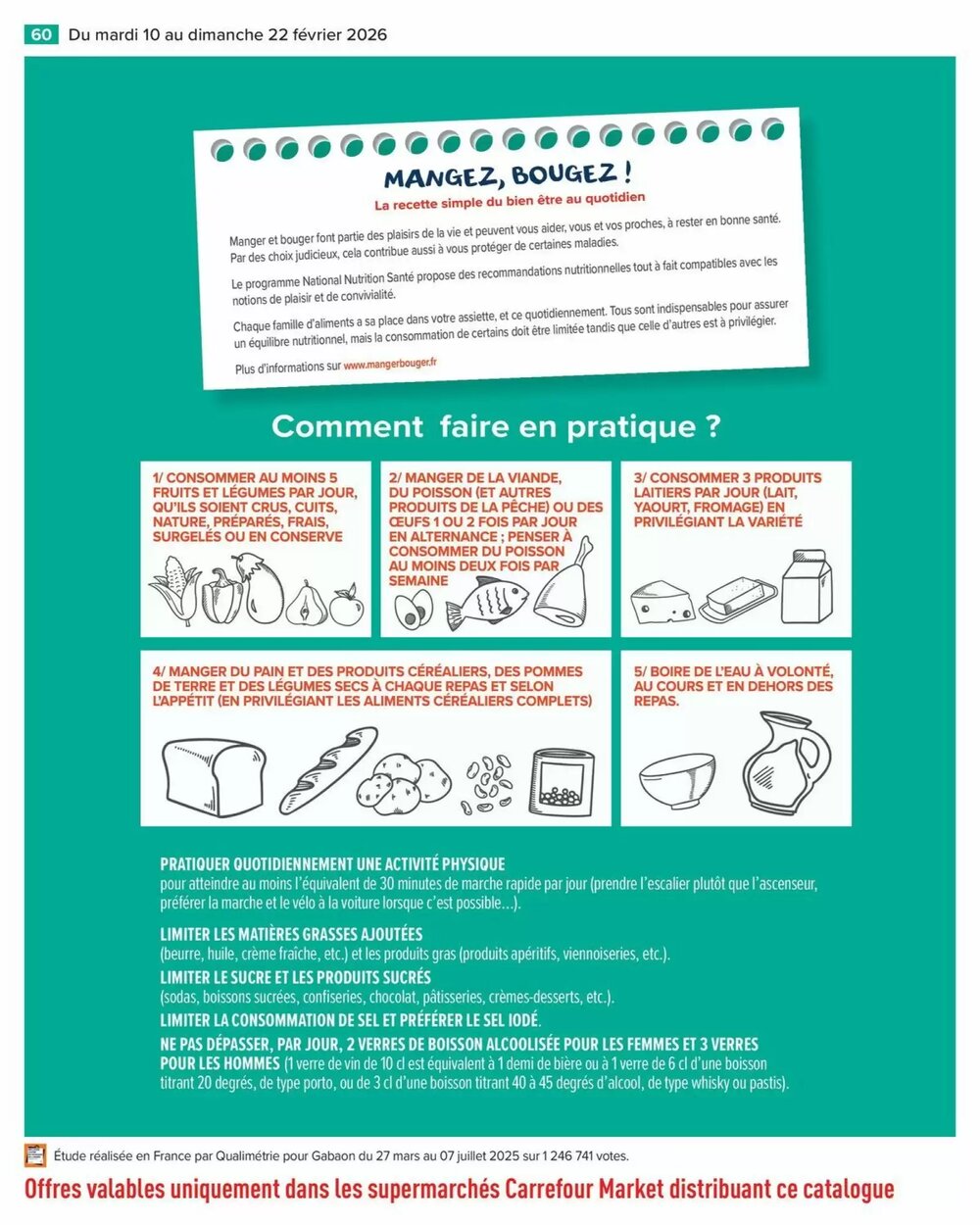 60 Du mardi 10 au dimanche 22 février 2026

MANGEZ, BOUGEZ !
La recette simple du bien être au quotidien

Manger et bouger font partie des plaisirs de la vie et peuvent vous aider, vous et vos proches, à rester en bonne santé. Par des choix judicieux, cela contribue aussi à vous protéger de certaines maladies.

Le programme National Nutrition Santé propose des recommandations nutritionnelles tout à fait compatibles avec les notions de plaisir et de convivialité.

Chaque famille d'aliments a sa place dans votre assiette, et ce quotidiennement. Tous sont indispensables pour assurer un équilibre nutritionnel, mais la consommation de certains doit être limitée tandis que celle d'autres est à privilégier.

Plus d'informations sur www.mangerbouger.fr

Comment faire en pratique ?

1/ CONSOMMER AU MOINS 5 FRUITS ET LÉGUMES PAR JOUR, QU'ILS SOIENT CRUS, CUITS, NATURE, PRÉPARÉS, FRAIS, SURGELÉS OU EN CONSERVE

2/ MANGER DE LA VIANDE, DU POISSON (ET AUTRES PRODUITS DE LA PÊCHE) OU DES ŒUFS 1 OU 2 FOIS PAR JOUR EN ALTERNANCE ; PENSER À CONSOMMER DU POISSON AU MOINS DEUX FOIS PAR SEMAINE

3/ CONSOMMER 3 PRODUITS LAITIERS PAR JOUR (LAIT, YAOURT, FROMAGE) EN PRIVILÉGIANT LA VARIÉTÉ

4/ MANGER DU PAIN ET DES PRODUITS CÉRÉALIERS, DES POMMES DE TERRE ET DES LÉGUMES SECS À CHAQUE REPAS ET SELON L'APPÉTIT (EN PRIVILÉGIANT LES ALIMENTS CÉRÉALIERS COMPLETS)

5/ BOIRE DE L'EAU À VOLONTÉ, AU COURS ET EN DEHORS DES REPAS.

PRATIQUER QUOTIDIENNEMENT UNE ACTIVITÉ PHYSIQUE
pour atteindre au moins l'équivalent de 30 minutes de marche rapide par jour (prendre l'escalier plutôt que l'ascenseur, préférer la marche et le vélo à la voiture lorsque c'est possible…).

LIMITER LES MATIÈRES GRASSES AJOUTÉES
(beurre, huile, crème fraîche, etc.) et les produits gras (produits apéritifs, viennoiseries, etc.).

LIMITER LE SUCRE ET LES PRODUITS SUCRÉS
(sodas, boissons sucrées, confiseries, chocolat, pâtisseries, crèmes-desserts, etc.).

LIMITER LA CONSOMMATION DE SEL ET PRÉFÉRER LE SEL IODÉ.

NE PAS DÉPASSER, PAR JOUR, 2 VERRES DE BOISSON ALCOOLISÉE POUR LES FEMMES ET 3 VERRES POUR LES HOMMES (1 verre de vin de 10 cl est équivalent à 1 demi de bière ou à 1 verre de 6 cl d'une boisson titrant 20 degrés, de type porto, ou de 3 cl d'une boisson titrant 40 à 45 degrés d'alcool, de type whisky ou pastis).

Étude réalisée en France par Qualimétrie pour Gabaon du 27 mars au 07 juillet 2025 sur 1 246 741 votes.

Offres valables uniquement dans les supermarchés Carrefour Market distribuant ce catalogue