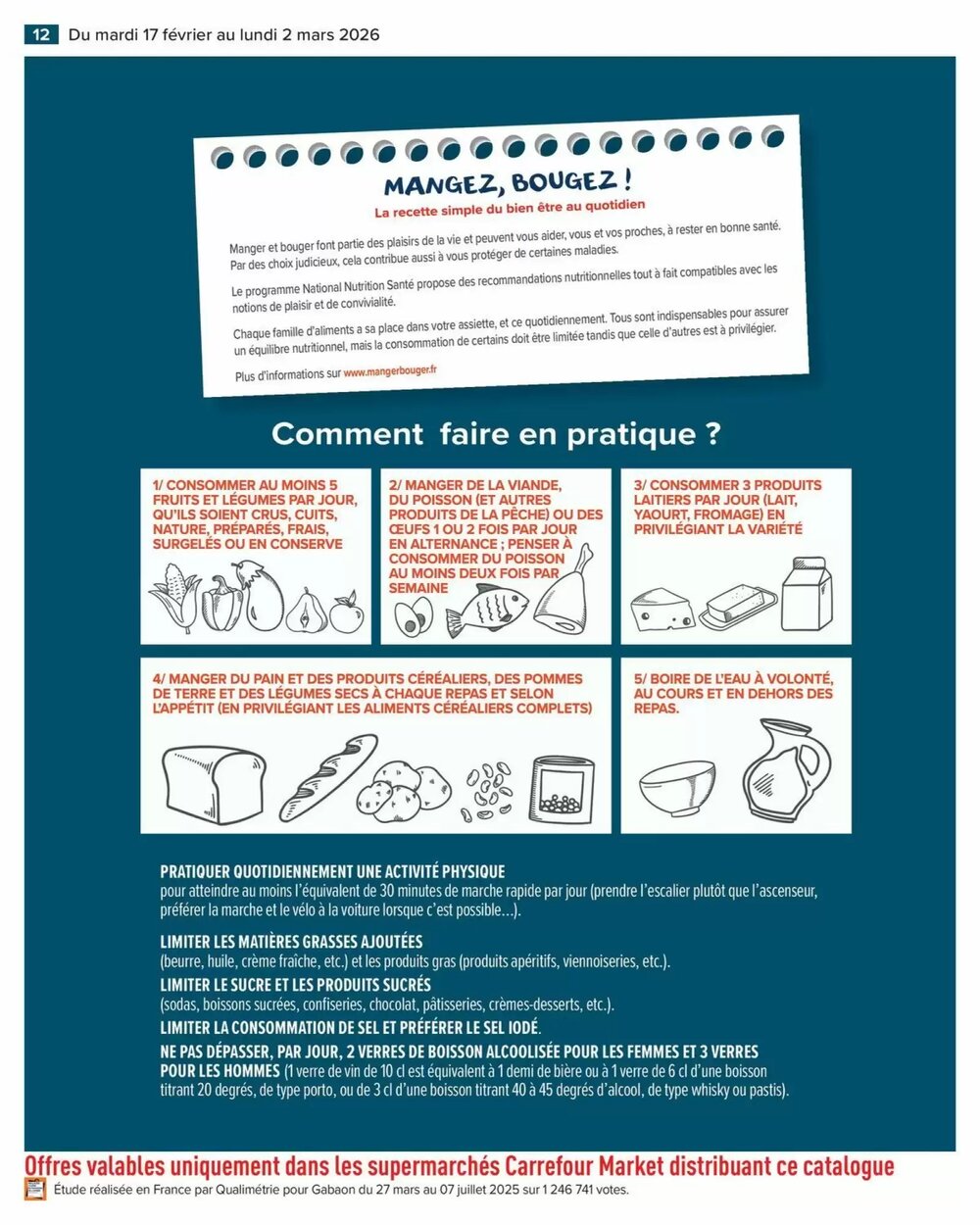 12 Du mardi 17 février au lundi 2 mars 2026

MANGEZ, BOUGEZ !
La recette simple du bien être au quotidien

Manger et bouger font partie des plaisirs de la vie et peuvent vous aider, vous et vos proches, à rester en bonne santé. Par des choix judicieux, cela contribue aussi à vous protéger de certaines maladies.

Le programme National Nutrition Santé propose des recommandations nutritionnelles tout à fait compatibles avec les notions de plaisir et de convivialité.

Chaque famille d'aliments a sa place dans votre assiette, et ce quotidiennement. Tous sont indispensables pour assurer un équilibre nutritionnel, mais la consommation de certains doit être limitée tandis que celle d'autres est à privilégier.

Plus d'informations sur www.mangerbouger.fr

Comment faire en pratique ?

1/ CONSOMMER AU MOINS 5 FRUITS ET LÉGUMES PAR JOUR, QU'ILS SOIENT CRUS, CUITS, NATURE, PRÉPARÉS, FRAIS, SURGELÉS OU EN CONSERVE

2/ MANGER DE LA VIANDE, DU POISSON (ET AUTRES PRODUITS DE LA PÊCHE) OU DES ŒUFS 1 OU 2 FOIS PAR JOUR EN ALTERNANCE ; PENSER À CONSOMMER DU POISSON AU MOINS DEUX FOIS PAR SEMAINE

3/ CONSOMMER 3 PRODUITS LAITIERS PAR JOUR (LAIT, YAOURT, FROMAGE) EN PRIVILÉGIANT LA VARIÉTÉ

4/ MANGER DU PAIN ET DES PRODUITS CÉRÉALIERS, DES POMMES DE TERRE ET DES LÉGUMES SECS À CHAQUE REPAS ET SELON L'APPÉTIT (EN PRIVILÉGIANT LES ALIMENTS CÉRÉALIERS COMPLETS)

5/ BOIRE DE L'EAU À VOLONTÉ, AU COURS ET EN DEHORS DES REPAS.

PRATIQUER QUOTIDIENNEMENT UNE ACTIVITÉ PHYSIQUE
pour atteindre au moins l'équivalent de 30 minutes de marche rapide par jour (prendre l'escalier plutôt que l'ascenseur, préférer la marche et le vélo à la voiture lorsque c'est possible...).

LIMITER LES MATIÈRES GRASSES AJOUTÉES
(beurre, huile, crème fraîche, etc.) et les produits gras (produits apéritifs, viennoiseries, etc.).

LIMITER LE SUCRE ET LES PRODUITS SUCRÉS
(sodas, boissons sucrées, confiseries, chocolat, pâtisseries, crèmes-desserts, etc.).

LIMITER LA CONSOMMATION DE SEL ET PRÉFÉRER LE SEL IODÉ.

NE PAS DÉPASSER, PAR JOUR, 2 VERRES DE BOISSON ALCOOLISÉE POUR LES FEMMES ET 3 VERRES POUR LES HOMMES (1 verre de vin de 10 cl est équivalent à 1 demi de bière ou à 1 verre de 6 cl d'une boisson titrant 20 degrés, de type porto, ou de 3 cl d'une boisson titrant 40 à 45 degrés d'alcool, de type whisky ou pastis).

Offres valables uniquement dans les supermarchés Carrefour Market distribuant ce catalogue
Étude réalisée en France par Qualimétrie pour Gabaon du 27 mars au 07 juillet 2025 sur 1 246 741 votes.