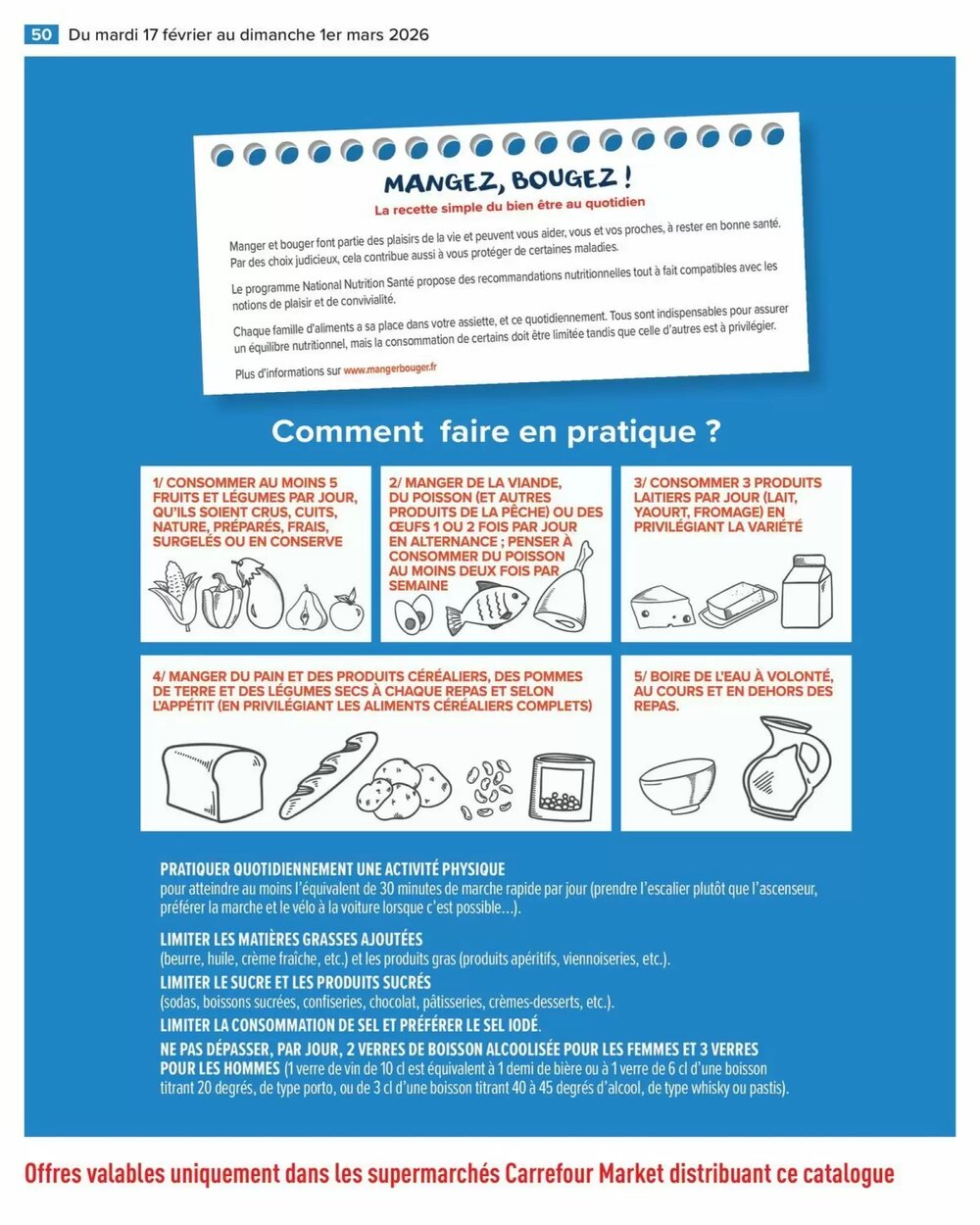 50 Du mardi 17 février au dimanche 1er mars 2026

MANGEZ, BOUGEZ !
La recette simple du bien être au quotidien

Manger et bouger font partie des plaisirs de la vie et peuvent vous aider, vous et vos proches, à rester en bonne santé. Par des choix judicieux, cela contribue aussi à vous protéger de certaines maladies.

Le programme National Nutrition Santé propose des recommandations nutritionnelles tout à fait compatibles avec les notions de plaisir et de convivialité.

Chaque famille d'aliments a sa place dans votre assiette, et ce quotidiennement. Tous sont indispensables pour assurer un équilibre nutritionnel, mais la consommation de certains doit être limitée tandis que celle d'autres est à privilégier.

Plus d'informations sur www.mangerbouger.fr

Comment faire en pratique ?

1/ CONSOMMER AU MOINS 5 FRUITS ET LÉGUMES PAR JOUR, QU'ILS SOIENT CRUS, CUITS, NATURE, PRÉPARÉS, FRAIS, SURGELÉS OU EN CONSERVE

2/ MANGER DE LA VIANDE, DU POISSON (ET AUTRES PRODUITS DE LA PÊCHE) OU DES ŒUFS 1 OU 2 FOIS PAR JOUR EN ALTERNANCE ; PENSER À CONSOMMER DU POISSON AU MOINS DEUX FOIS PAR SEMAINE

3/ CONSOMMER 3 PRODUITS LAITIERS PAR JOUR (LAIT, YAOURT, FROMAGE) EN PRIVILÉGIANT LA VARIÉTÉ

4/ MANGER DU PAIN ET DES PRODUITS CÉRÉALIERS, DES POMMES DE TERRE ET DES LÉGUMES SECS À CHAQUE REPAS ET SELON L'APPÉTIT (EN PRIVILÉGIANT LES ALIMENTS CÉRÉALIERS COMPLETS)

5/ BOIRE DE L'EAU À VOLONTÉ, AU COURS ET EN DEHORS DES REPAS.

PRATIQUER QUOTIDIENNEMENT UNE ACTIVITÉ PHYSIQUE
pour atteindre au moins l'équivalent de 30 minutes de marche rapide par jour (prendre l'escalier plutôt que l'ascenseur, préférer la marche et le vélo à la voiture lorsque c'est possible...).

LIMITER LES MATIÈRES GRASSES AJOUTÉES
(beurre, huile, crème fraîche, etc.) et les produits gras (produits apéritifs, viennoiseries, etc.).

LIMITER LE SUCRE ET LES PRODUITS SUCRÉS
(sodas, boissons sucrées, confiseries, chocolat, pâtisseries, crèmes-desserts, etc.).

LIMITER LA CONSOMMATION DE SEL ET PRÉFÉRER LE SEL IODÉ.

NE PAS DÉPASSER, PAR JOUR, 2 VERRES DE BOISSON ALCOOLISÉE POUR LES FEMMES ET 3 VERRES POUR LES HOMMES (1 verre de vin de 10 cl est équivalent à 1 demi de bière ou à 1 verre de 6 cl d'une boisson titrant 20 degrés, de type porto, ou de 3 cl d'une boisson titrant 40 à 45 degrés d'alcool, de type whisky ou pastis).

Offres valables uniquement dans les supermarchés Carrefour Market distribuant ce catalogue