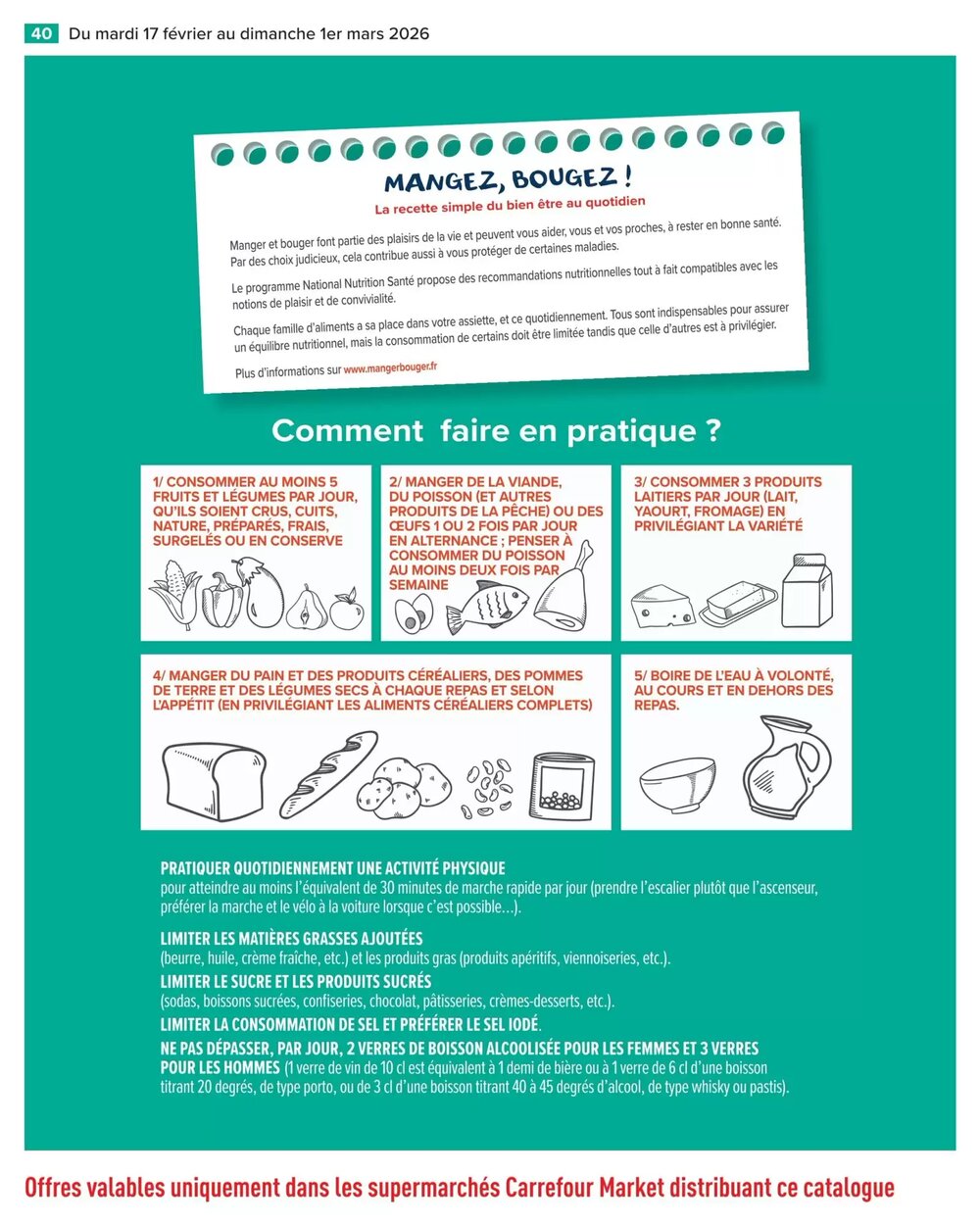 40 Du mardi 17 février au dimanche 1er mars 2026

MANGEZ, BOUGEZ !
La recette simple du bien être au quotidien

Manger et bouger font partie des plaisirs de la vie et peuvent vous aider, vous et vos proches, à rester en bonne santé. Par des choix judicieux, cela contribue aussi à vous protéger de certaines maladies.

Le programme National Nutrition Santé propose des recommandations nutritionnelles tout à fait compatibles avec les notions de plaisir et de convivialité.

Chaque famille d'aliments a sa place dans votre assiette, et ce quotidiennement. Tous sont indispensables pour assurer un équilibre nutritionnel, mais la consommation de certains doit être limitée tandis que celle d'autres est à privilégier.

Plus d'informations sur www.mangerbouger.fr

Comment faire en pratique ?

1/ CONSOMMER AU MOINS 5 FRUITS ET LÉGUMES PAR JOUR, QU'ILS SOIENT CRUS, CUITS, NATURE, PRÉPARÉS, FRAIS, SURGELÉS OU EN CONSERVE

2/ MANGER DE LA VIANDE, DU POISSON (ET AUTRES PRODUITS DE LA PÊCHE) OU DES ŒUFS 1 OU 2 FOIS PAR JOUR EN ALTERNANCE ; PENSER À CONSOMMER DU POISSON AU MOINS DEUX FOIS PAR SEMAINE

3/ CONSOMMER 3 PRODUITS LAITIERS PAR JOUR (LAIT, YAOURT, FROMAGE) EN PRIVILÉGIANT LA VARIÉTÉ

4/ MANGER DU PAIN ET DES PRODUITS CÉRÉALIERS, DES POMMES DE TERRE ET DES LÉGUMES SECS À CHAQUE REPAS ET SELON L'APPÉTIT (EN PRIVILÉGIANT LES ALIMENTS CÉRÉALIERS COMPLETS)

5/ BOIRE DE L'EAU À VOLONTÉ, AU COURS ET EN DEHORS DES REPAS.

PRATIQUER QUOTIDIENNEMENT UNE ACTIVITÉ PHYSIQUE
pour atteindre au moins l'équivalent de 30 minutes de marche rapide par jour (prendre l'escalier plutôt que l'ascenseur, préférer la marche et le vélo à la voiture lorsque c'est possible...).

LIMITER LES MATIÈRES GRASSES AJOUTÉES
(beurre, huile, crème fraîche, etc.) et les produits gras (produits apéritifs, viennoiseries, etc.).

LIMITER LE SUCRE ET LES PRODUITS SUCRÉS
(sodas, boissons sucrées, confiseries, chocolat, pâtisseries, crèmes-desserts, etc.).

LIMITER LA CONSOMMATION DE SEL ET PRÉFÉRER LE SEL IODÉ.

NE PAS DÉPASSER, PAR JOUR, 2 VERRES DE BOISSON ALCOOLISÉE POUR LES FEMMES ET 3 VERRES POUR LES HOMMES (1 verre de vin de 10 cl est équivalent à 1 demi de bière ou à 1 verre de 6 cl d'une boisson titrant 20 degrés, de type porto, ou de 3 cl d'une boisson titrant 40 à 45 degrés d'alcool, de type whisky ou pastis).

Offres valables uniquement dans les supermarchés Carrefour Market distribuant ce catalogue